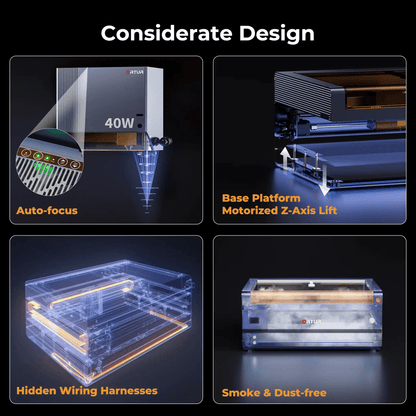 Considerate Design

ORTUR

40W

Auto-focus

Base Platform
Motorized Z-Axis Lift

Hidden Wiring Harnesses

ORTUR

Smoke & Dust-free